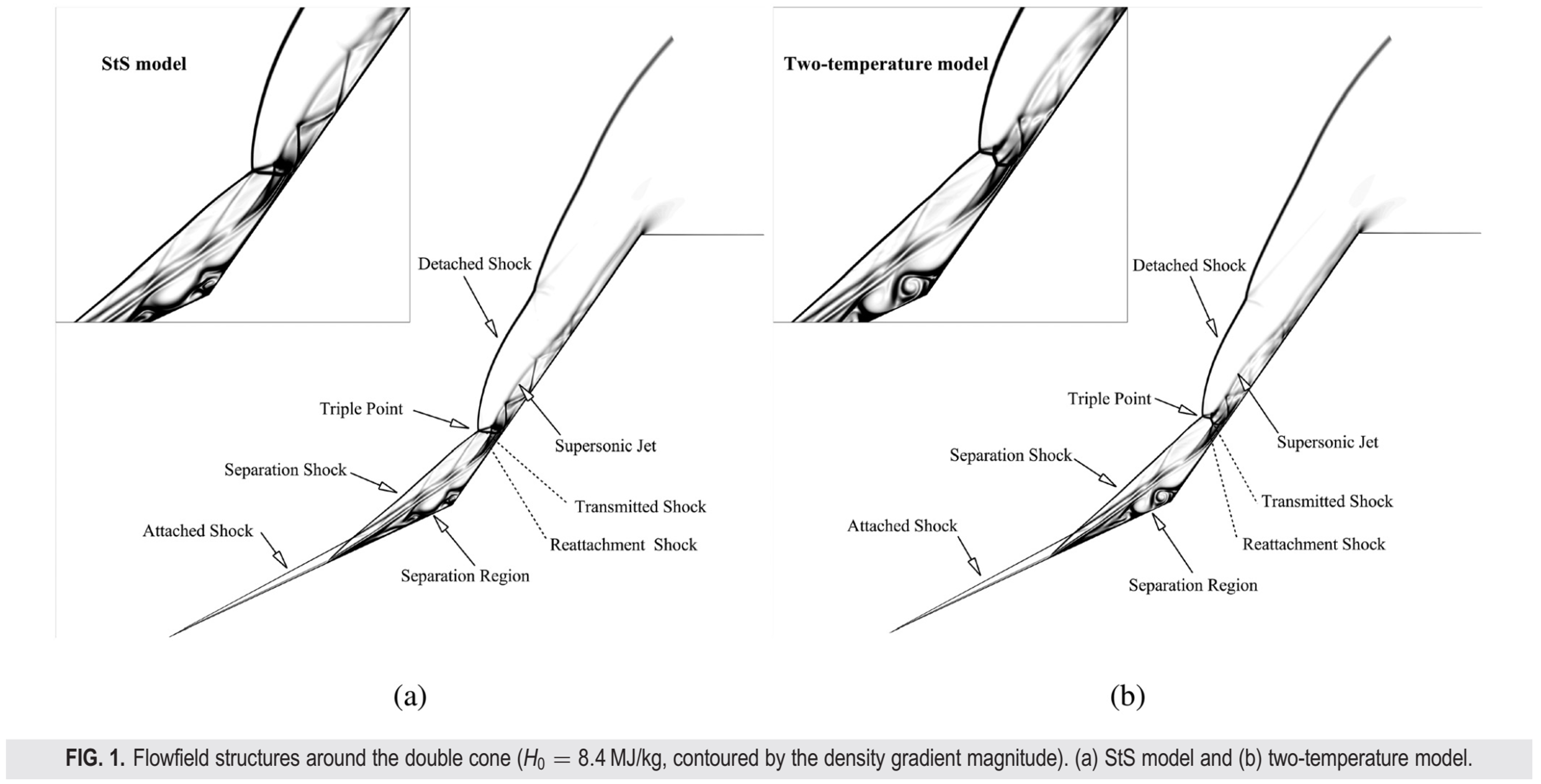 StS model

Detached Shock

Triple Point

Supersonic Jet

Separation Shock

Transmitted Shock

Attached Shock

Reattachment Shock

Separation Region

(a)

Two-temperature model

Detached Shock

Triple Point

Supersonic Jet

Separation Shock

Transmitted Shock

Attached Shock

Reattachment Shock

Separation Region

(b)

FIG. 1. Flowfield structures around the double cone ($H_0 = 8.4$ MJ/kg, contoured by the density gradient magnitude). (a) StS model and (b) two-temperature model.